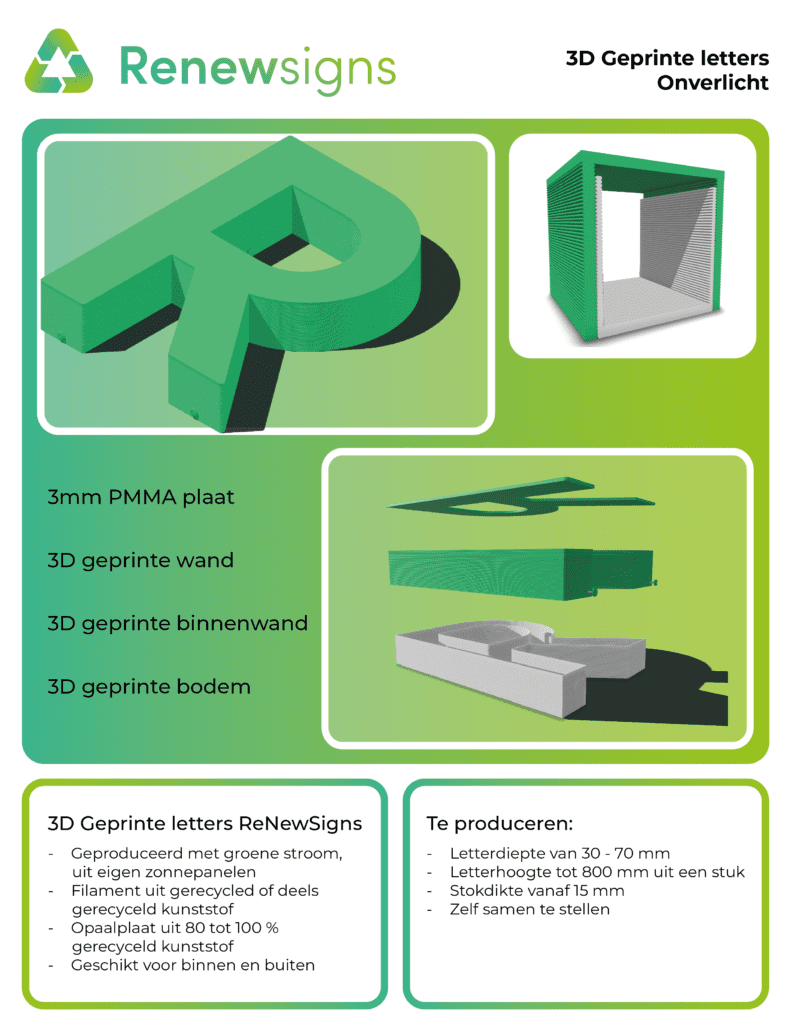 Renewsigns

3D Geprinte letters
Onverlicht

3mm PMMA plaat

3D geprinte wand

3D geprinte binnenwand

3D geprinte bodem

3D Geprinte letters ReNewSigns

- Geproduceerd met groene stroom, uit eigen zonnepanelen
- Filament uit gerecycled of deels gerecyceld kunststof
- Opaalplaat uit 80 tot 100 % gerecyceld kunststof
- Geschikt voor binnen en buiten

Te produceren:

- Letterdiepte van 30 - 70 mm
- Letterhoogte tot 800 mm uit een stuk
- Stokdikte vanaf 15 mm
- Zelf samen te stellen