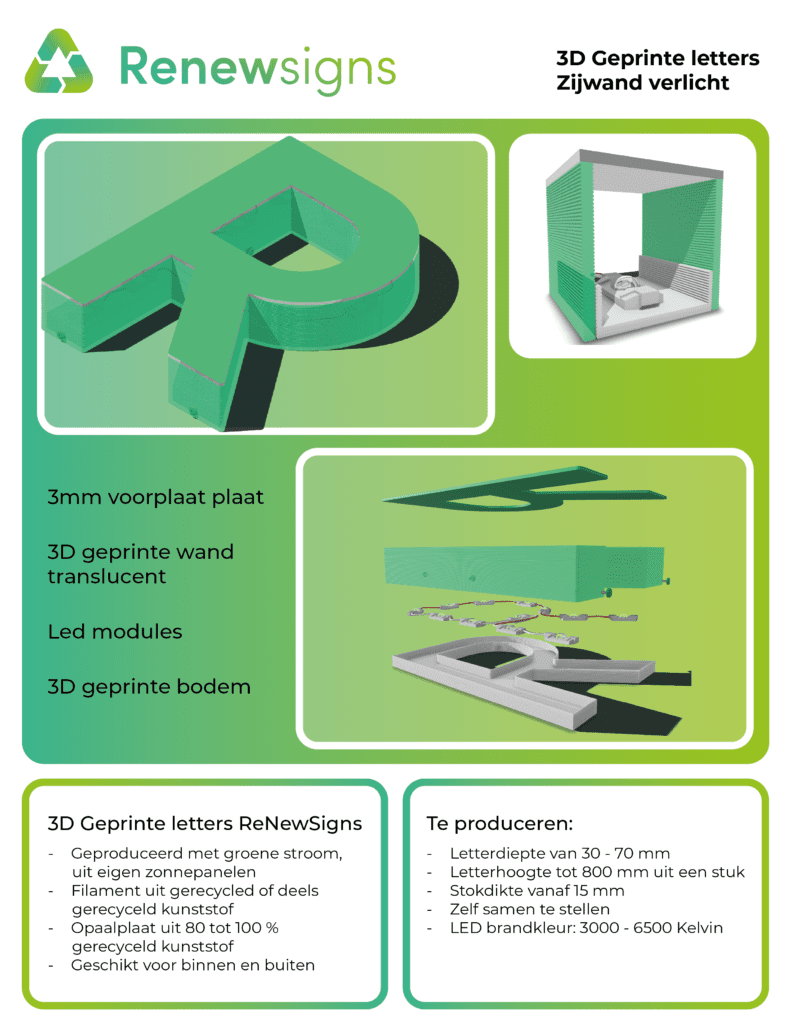 Renewsigns

3D Geprinte letters
Zijwand verlicht

3mm voorplaat plaat

3D geprinte wand translucent

Led modules

3D geprinte bodem

3D Geprinte letters ReNewSigns

- Geproduceerd met groene stroom, uit eigen zonnepanelen
- Filament uit gerecycled of deels gerecyceld kunststof
- Opaalplaat uit 80 tot 100 % gerecyceld kunststof
- Geschikt voor binnen en buiten

Te produceren:

- Letterdiepte van 30 - 70 mm
- Letterhoogte tot 800 mm uit een stuk
- Stokdikte vanaf 15 mm
- Zelf samen te stellen
- LED brandkleur: 3000 - 6500 Kelvin