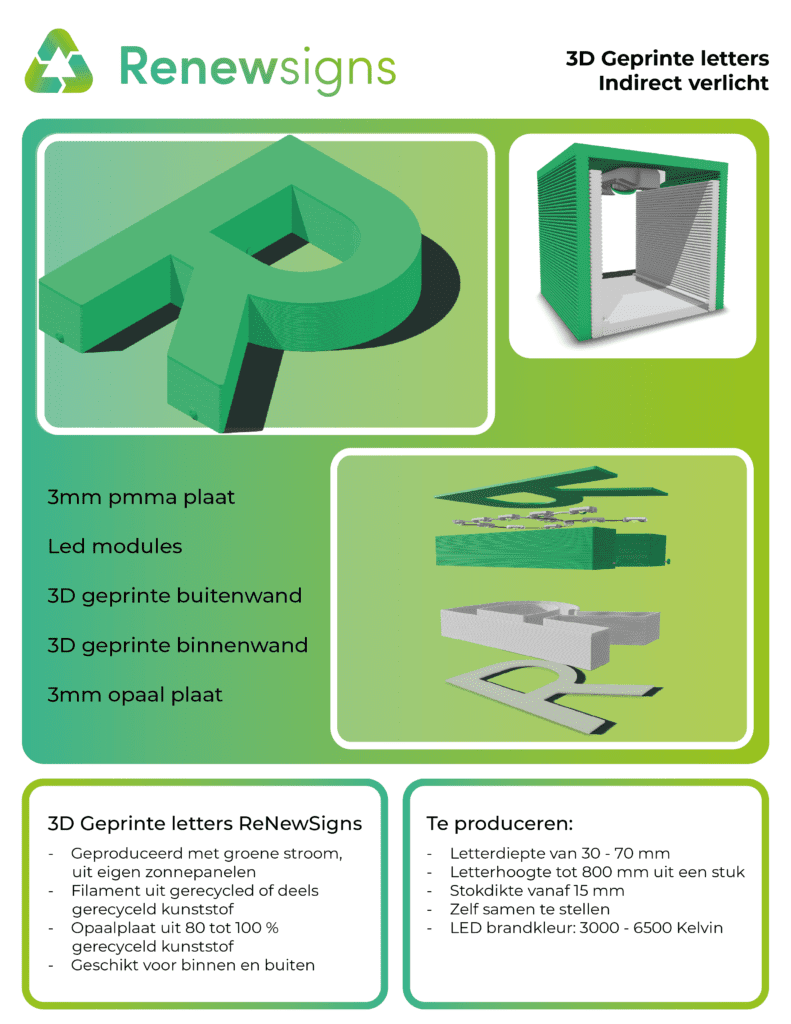 Renewsigns

3D Geprinte letters
Indirect verlicht

3mm pmma plaat

Led modules

3D geprinte buitenwand

3D geprinte binnenwand

3mm opaal plaat

3D Geprinte letters ReNewSigns

- Geproduceerd met groene stroom, uit eigen zonnepanelen
- Filament uit gerecycled of deels gerecyceld kunststof
- Opaalplaat uit 80 tot 100 % gerecyceld kunststof
- Geschikt voor binnen en buiten

Te produceren:

- Letterdiepte van 30 - 70 mm
- Letterhoogte tot 800 mm uit een stuk
- Stokdikte vanaf 15 mm
- Zelf samen te stellen
- LED brandkleur: 3000 - 6500 Kelvin